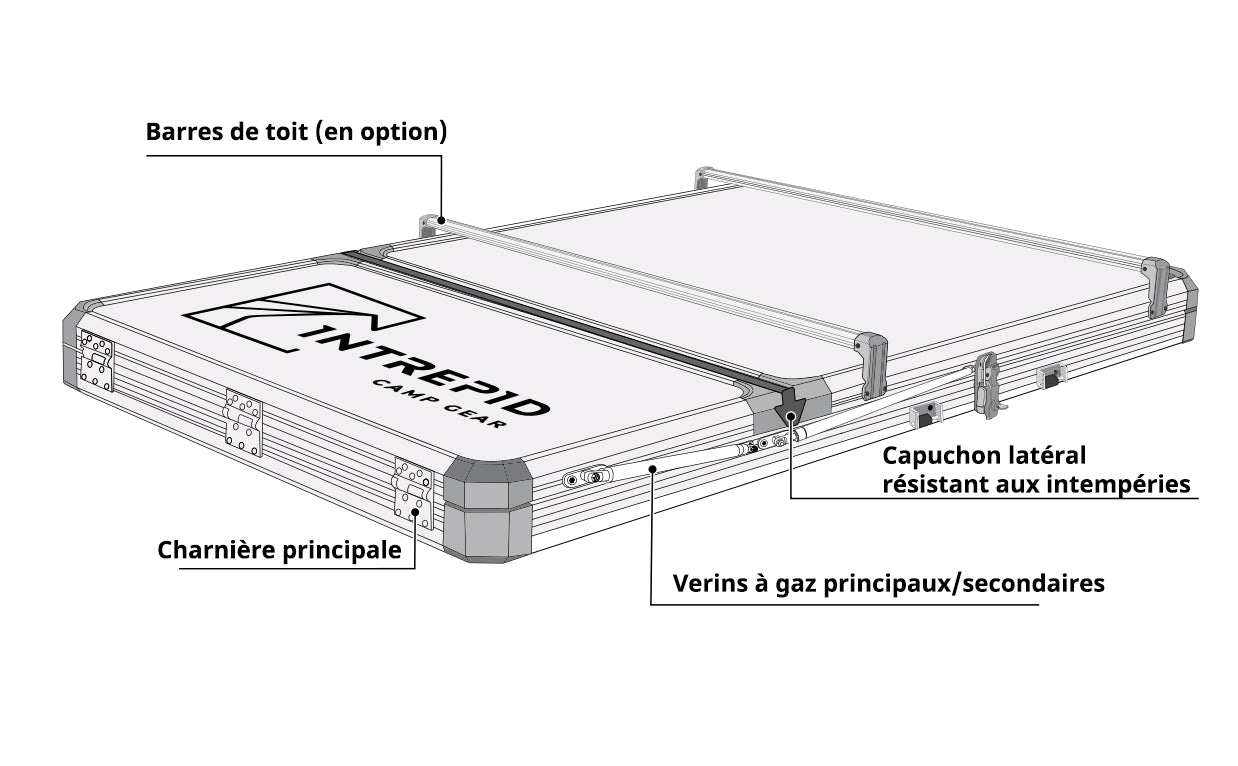 Barres de toit (en option)

INTREPID
CAMP GEAR

Capuchon latéral résistant aux intempéries

Charnière principale

Verins à gaz principaux/secondaires